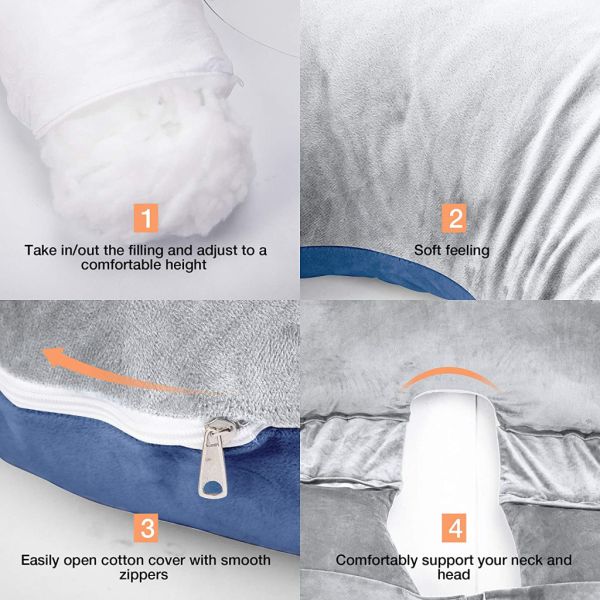 1

Take in/out the filling and adjust to a comfortable height

2

Soft feeling

3

Easily open cotton cover with smooth zippers

4

Comfortably support your neck and head