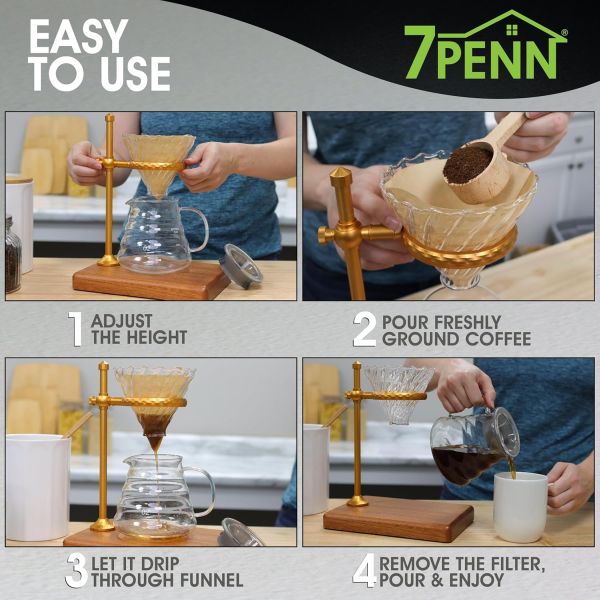 EASY TO USE

7PENN®

1 ADJUST THE HEIGHT

2 POUR FRESHLY GROUND COFFEE

3 LET IT DRIP THROUGH FUNNEL

4 REMOVE THE FILTER, POUR & ENJOY